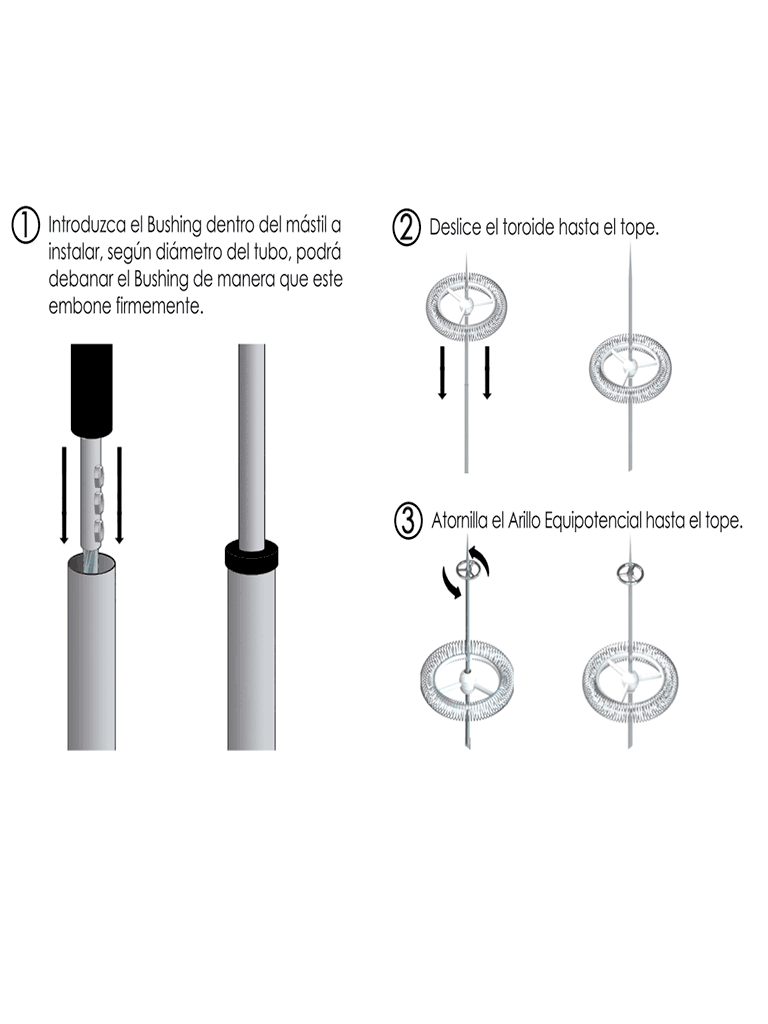 1 Introduzca el Bushing dentro del mástil a instalar, según diámetro del tubo, podrá debanar el Bushing de manera que este embone firmemente.

2 Deslice el toroide hasta el tope.

3 Atornilla el Arillo Equipotencial hasta el tope.