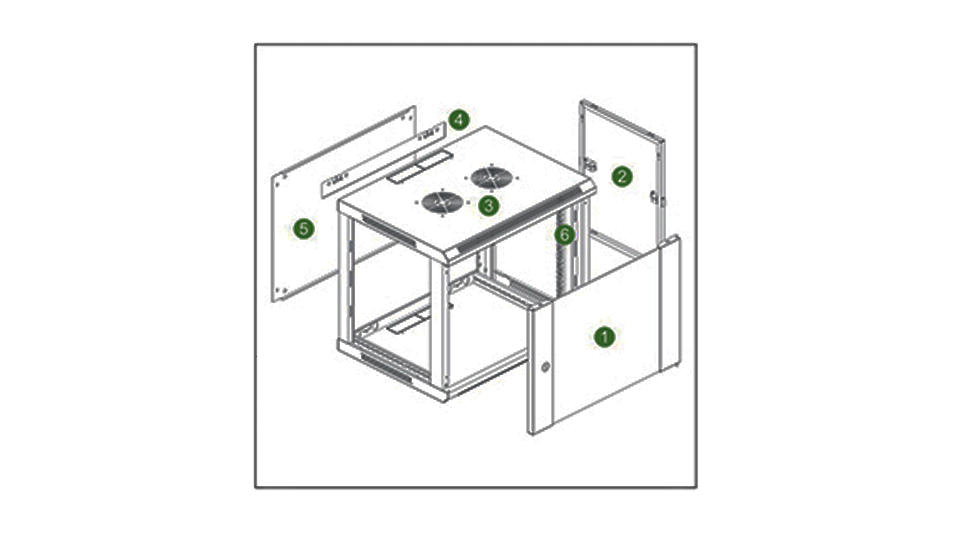 4
2
3
5
6
1